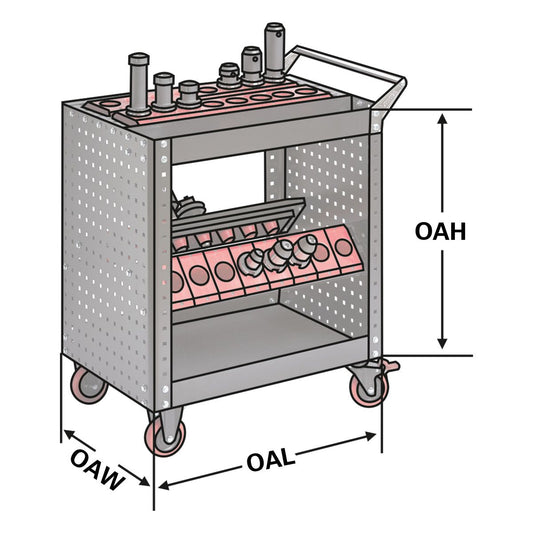 OAH

OAW

OAL