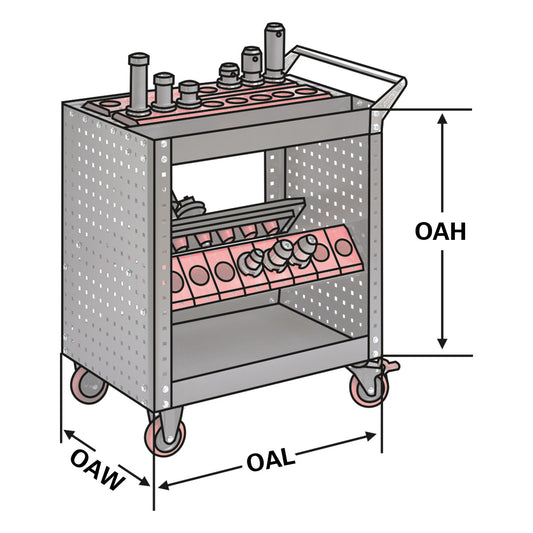 OAH

OAW

OAL