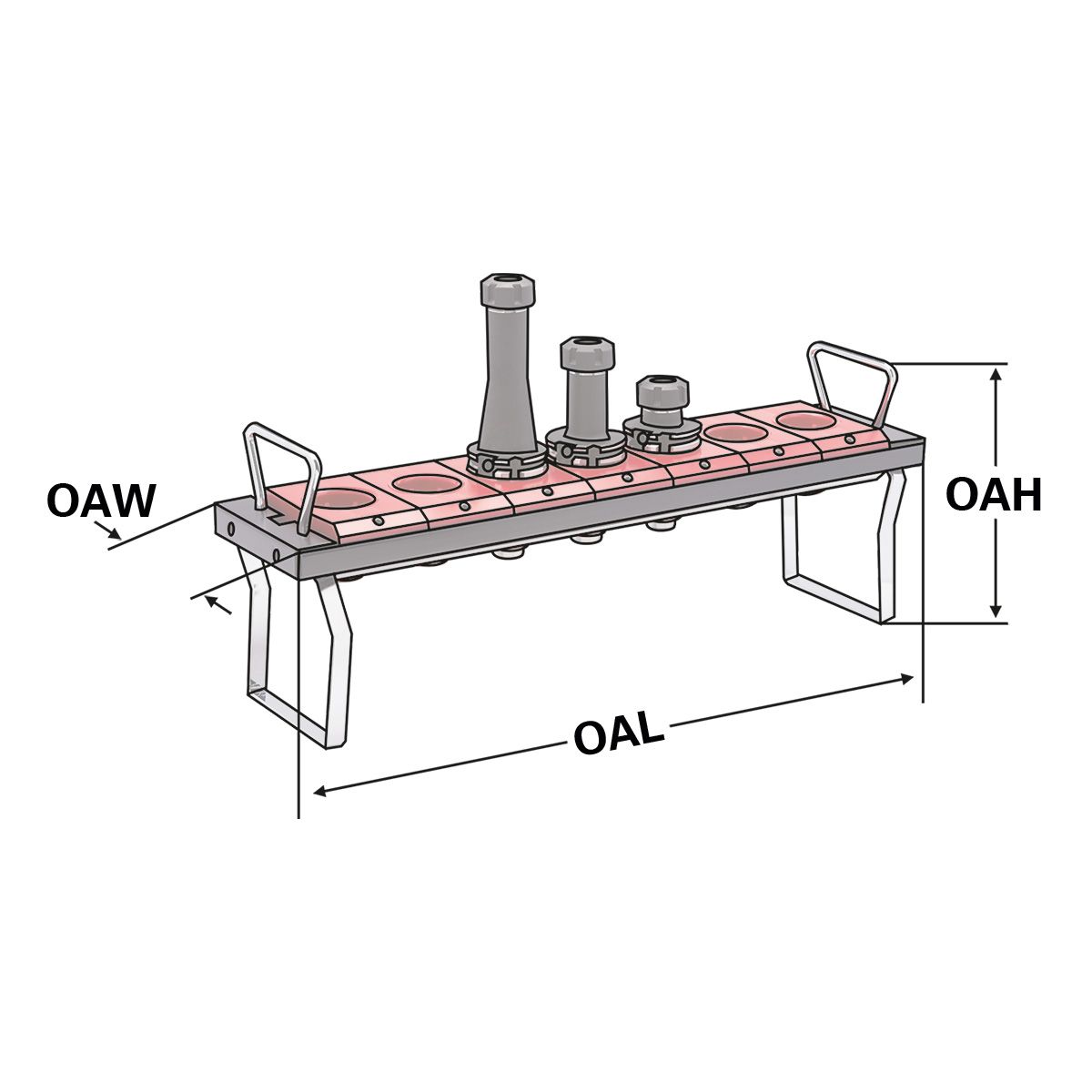 OAW

OAH

OAL