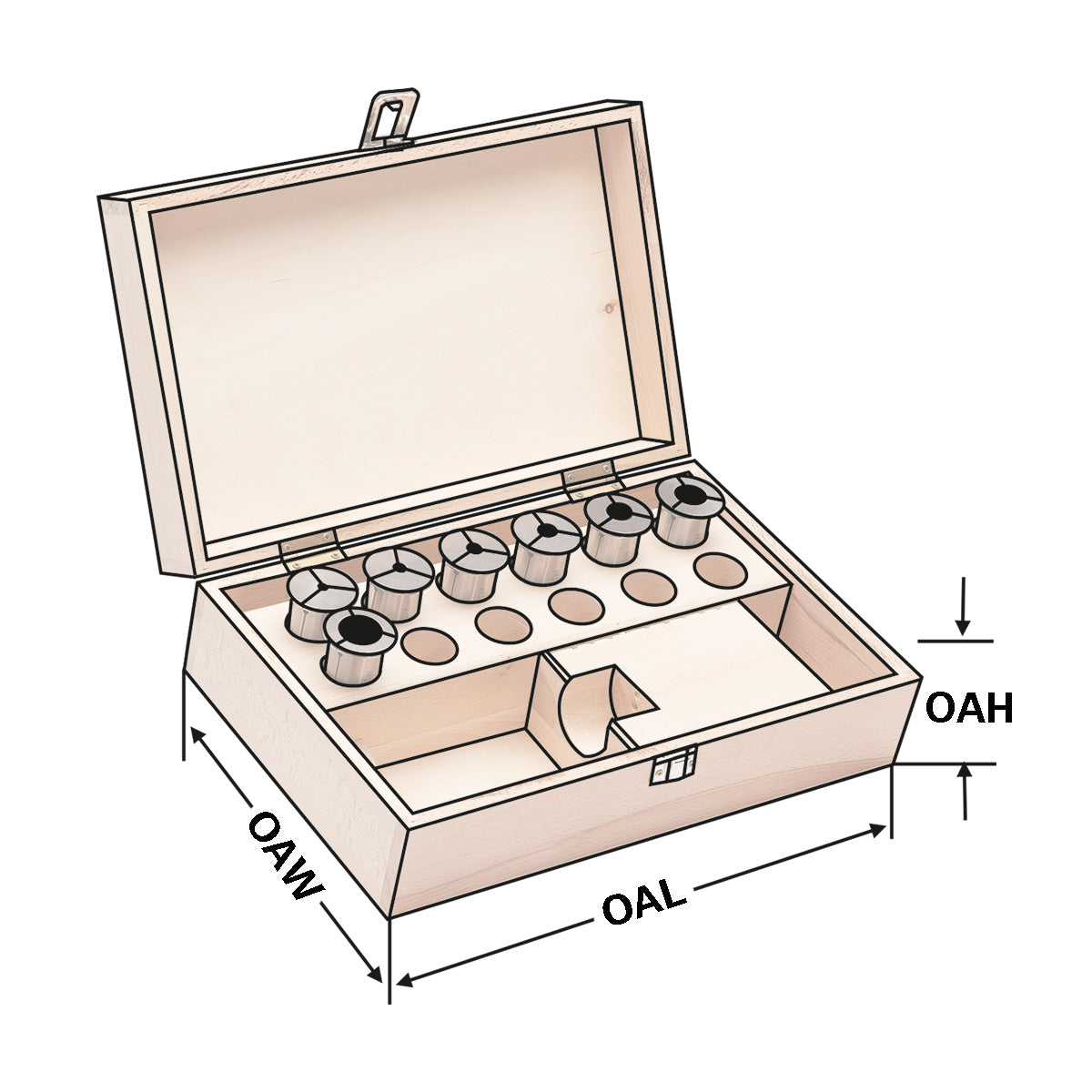 OAH

OAW

OAL